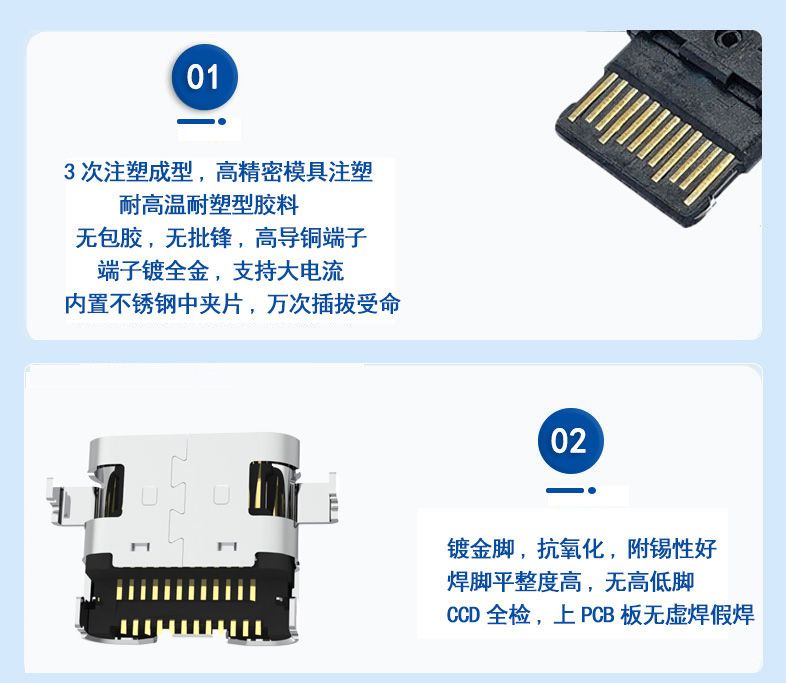 01

3 次注塑成型，高精密模具注塑
耐高温耐塑型胶料
无包胶，无批锋，高导铜端子
端子镀全金，支持大电流
内置不锈钢中夹片，万次插拔受命

02

镀金脚，抗氧化，附锡性好
焊脚平整度高，无高低脚
CCD 全检，上 PCB 板无虚焊假焊